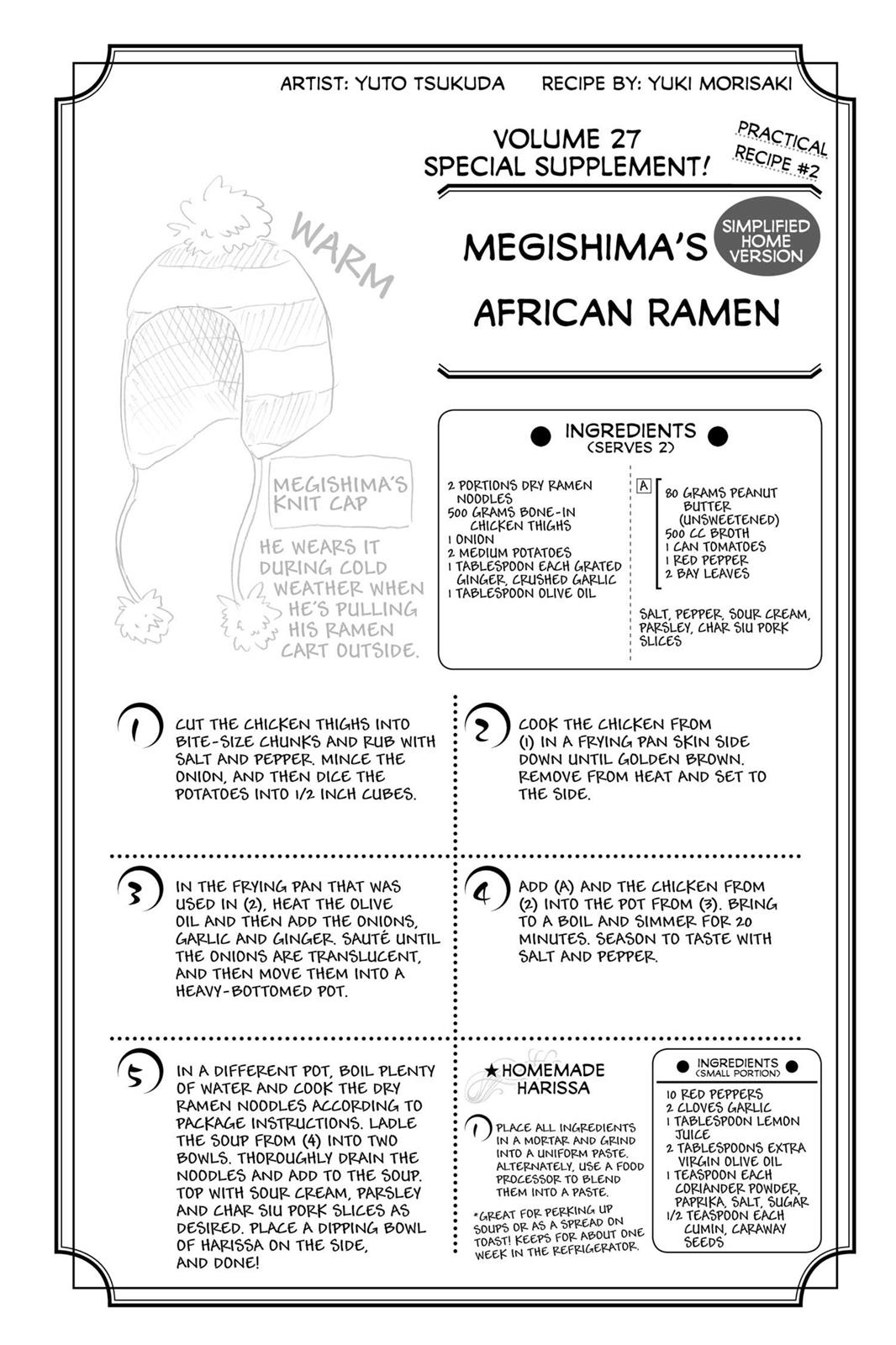 ARTIST: YUTO TSUKUDA RECIPE BY: YUKI MORISAKI

VOLUME 27 SPECIAL SUPPLEMENT!

PRACTICAL RECIPE #2

MEGISHIMA'S AFRICAN RAMEN

SIMPLIFIED HOME VERSION

WARM

MEGISHIMA'S KNIT CAP

HE WEARS IT DURING COLD WEATHER WHEN HE'S PULLING HIS RAMEN CART OUTSIDE.

INGREDIENTS (SERVES 2)

2 PORTIONS DRY RAMEN NOODLES
500 GRAMS BONE-IN CHICKEN THIGHS
1 ONION
2 MEDIUM POTATOES
1 TABLESPOON EACH GRATED GINGER, CRUSHED GARLIC
1 TABLESPOON OLIVE OIL

A
80 GRAMS PEANUT BUTTER (UNSWEETENED)
500 CC BROTH
1 CAN TOMATOES
1 RED PEPPER
2 BAY LEAVES

SALT, PEPPER, SOUR CREAM, PARSLEY, CHAR SIU PORK SLICES

1 CUT THE CHICKEN THIGHS INTO BITE-SIZE CHUNKS AND RUB WITH SALT AND PEPPER. MINCE THE ONION, AND THEN DICE THE POTATOES INTO 1/2 INCH CUBES.

2 COOK THE CHICKEN FROM (1) IN A FRYING PAN SKIN SIDE DOWN UNTIL GOLDEN BROWN. REMOVE FROM HEAT AND SET TO THE SIDE.

3 IN THE FRYING PAN THAT WAS USED IN (2), HEAT THE OLIVE OIL AND THEN ADD THE ONIONS, GARLIC AND GINGER. SAUTÉ UNTIL THE ONIONS ARE TRANSLUCENT, AND THEN MOVE THEM INTO A HEAVY-BOTTOMED POT.

4 ADD (A) AND THE CHICKEN FROM (2) INTO THE POT FROM (3). BRING TO A BOIL AND SIMMER FOR 20 MINUTES. SEASON TO TASTE WITH SALT AND PEPPER.

5 IN A DIFFERENT POT, BOIL PLENTY OF WATER AND COOK THE DRY RAMEN NOODLES ACCORDING TO PACKAGE INSTRUCTIONS. LADLE THE SOUP FROM (4) INTO TWO BOWLS. THOROUGHLY DRAIN THE NOODLES AND ADD TO THE SOUP. TOP WITH SOUR CREAM, PARSLEY AND CHAR SIU PORK SLICES AS DESIRED. PLACE A DIPPING BOWL OF HARISSA ON THE SIDE, AND DONE!

★HOMEMADE HARISSA

1 PLACE ALL INGREDIENTS IN A MORTAR AND GRIND INTO A UNIFORM PASTE. ALTERNATELY, USE A FOOD PROCESSOR TO BLEND THEM INTO A PASTE.

*GREAT FOR PERKING UP SOUPS OR AS A SPREAD ON TOAST! KEEPS FOR ABOUT ONE WEEK IN THE REFRIGERATOR.

INGREDIENTS (SMALL PORTION)

10 RED PEPPERS
2 CLOVES GARLIC
1 TABLESPOON LEMON JUICE
2 TABLESPOONS EXTRA VIRGIN OLIVE OIL
1 TEASPOON EACH CORIANDER POWDER, PAPRIKA, SALT, SUGAR
1/2 TEASPOON EACH CUMIN, CARAWAY SEEDS